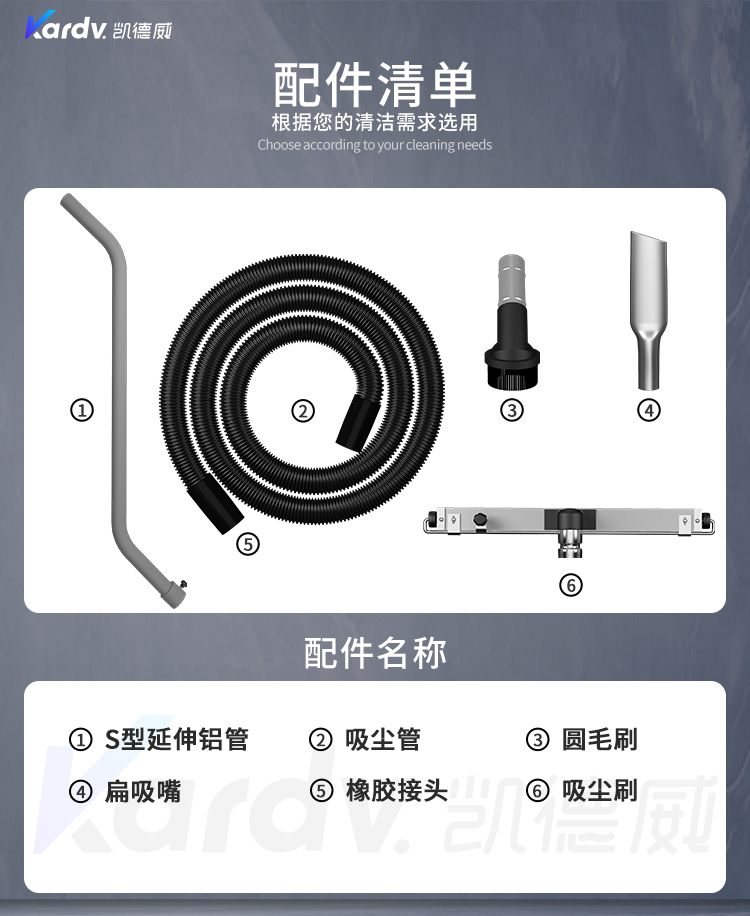 Kardv. 凯德威

配件清单
根据您的清洁需求选用
Choose according to your cleaning needs

①
②
③
④
⑤
⑥

配件名称

① S型延伸铝管
② 吸尘管
③ 圆毛刷
④ 扁吸嘴
⑤ 橡胶接头
⑥ 吸尘刷

Kardv. 凯德威